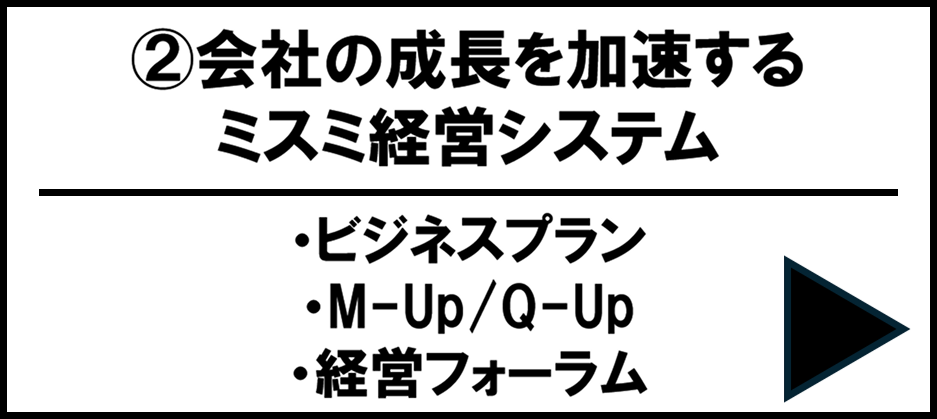 ②会社の成長を加速する
ミスミ経営システム

・ビジネスプラン
・M-Up/Q-Up
・経営フォーラム